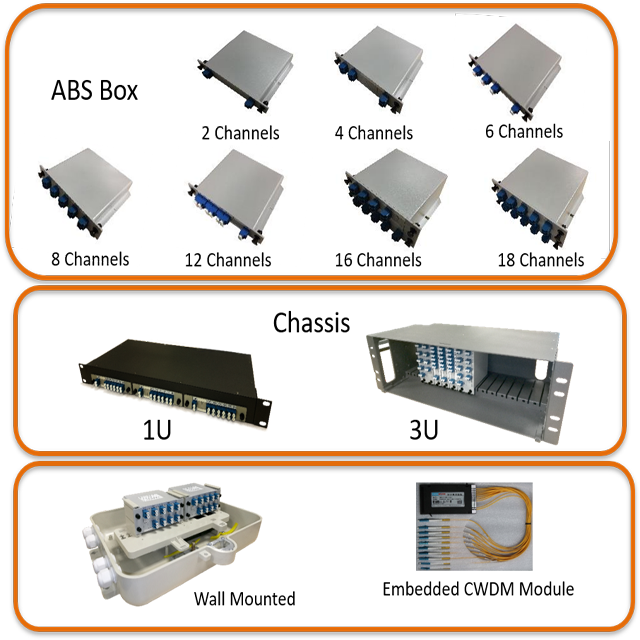 ABS Box

2 Channels

4 Channels

6 Channels

8 Channels

12 Channels

16 Channels

18 Channels

Chassis

1U

3U

Wall Mounted

Embedded CWDM Module